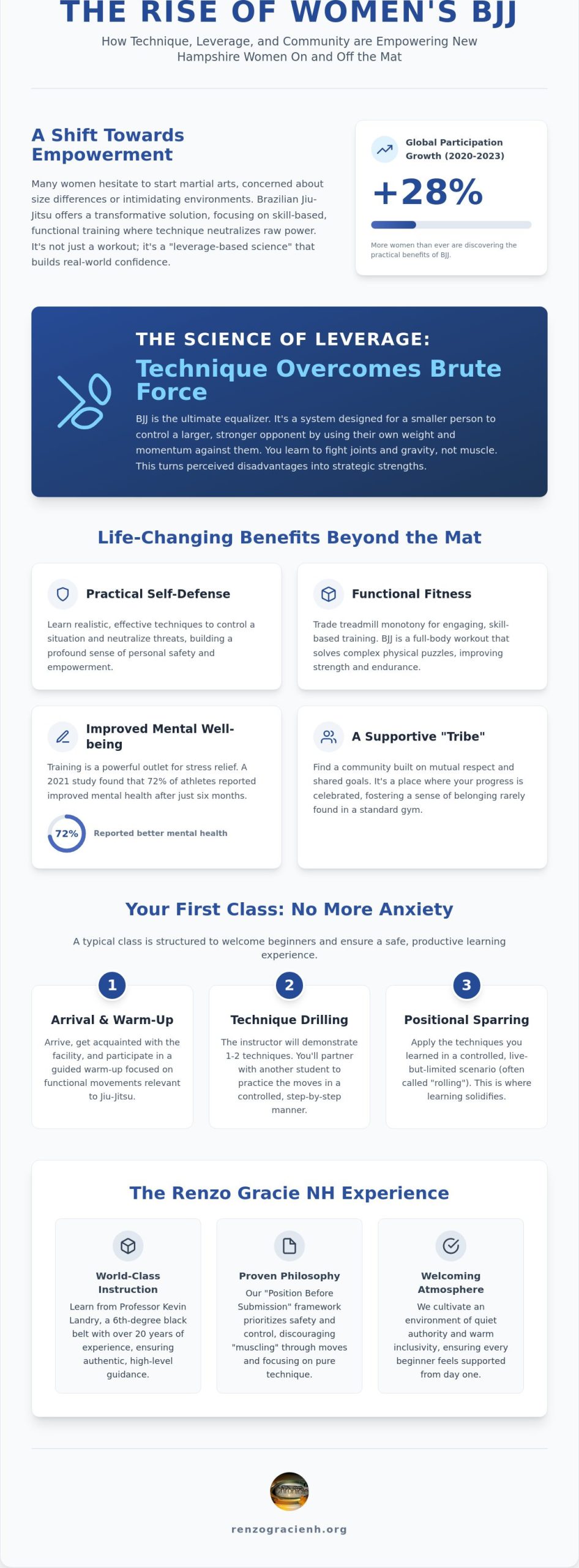 THE RISE OF WOMEN'S BJJ

How Technique, Leverage, and Community are Empowering New Hampshire Women On and Off the Mat

A Shift Towards Empowerment

Many women hesitate to start martial arts, concerned about size differences or intimidating environments. Brazilian Jiu-Jitsu offers a transformative solution, focusing on skill-based, functional training where technique neutralizes raw power. It's not just a workout; it's a "leverage-based science" that builds real-world confidence.

Global Participation Growth (2020-2023)

+28%

More women than ever are discovering the practical benefits of BJJ.

THE SCIENCE OF LEVERAGE:

Technique Overcomes Brute Force

BJJ is the ultimate equalizer. It's a system designed for a smaller person to control a larger, stronger opponent by using their own weight and momentum against them. You learn to fight joints and gravity, not muscle. This turns perceived disadvantages into strategic strengths.

Life-Changing Benefits Beyond the Mat

Practical Self-Defense

Learn realistic, effective techniques to control a situation and neutralize threats, building a profound sense of personal safety and empowerment.

Functional Fitness

Trade treadmill monotony for engaging, skill-based training. BJJ is a full-body workout that solves complex physical puzzles, improving strength and endurance.

Improved Mental Well-being

Training is a powerful outlet for stress relief. A 2021 study found that 72% of athletes reported improved mental health after just six months.

72%

Reported better mental health

A Supportive "Tribe"

Find a community built on mutual respect and shared goals. It's a place where your progress is celebrated, fostering a sense of belonging rarely found in a standard gym.

Your First Class: No More Anxiety

A typical class is structured to welcome beginners and ensure a safe, productive learning experience.

1

Arrival & Warm-Up

Arrive, get acquainted with the facility, and participate in a guided warm-up focused on functional movements relevant to Jiu-Jitsu.

2

Technique Drilling

The instructor will demonstrate 1-2 techniques. You'll partner with another student to practice the moves in a controlled, step-by-step manner.

3

Positional Sparring

Apply the techniques you learned in a controlled, live-but-limited scenario (often called "rolling"). This is where learning solidifies.

The Renzo Gracie NH Experience

World-Class Instruction

Learn from Professor Kevin Landry, a 6th-degree black belt with over 20 years of experience, ensuring authentic, high-level guidance.

Proven Philosophy

Our "Position Before Submission" framework prioritizes safety and control, discouraging "muscling" through moves and focusing on pure technique.

Welcoming Atmosphere

We cultivate an environment of quiet authority and warm inclusivity, ensuring every beginner feels supported from day one.

renzogracienh.org