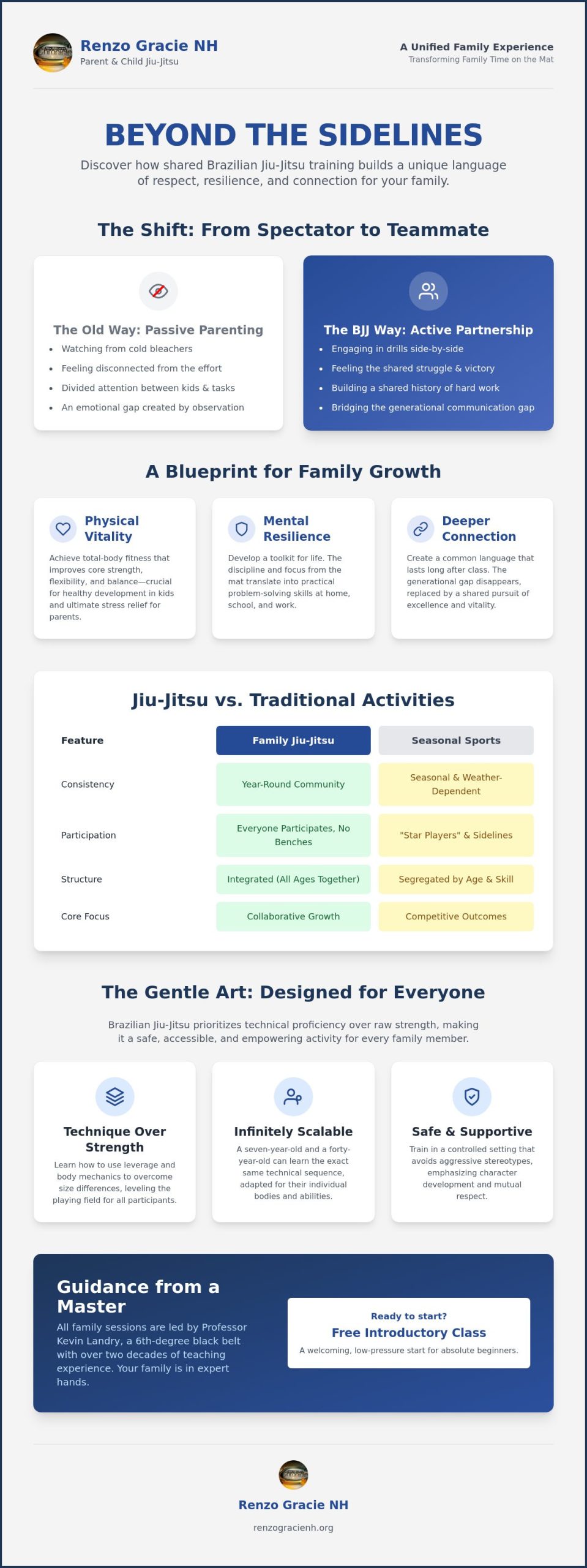 Renzo Gracie NH
Parent & Child Jiu-Jitsu

A Unified Family Experience
Transforming Family Time on the Mat

BEYOND THE SIDELINES

Discover how shared Brazilian Jiu-Jitsu training builds a unique language of respect, resilience, and connection for your family.

The Shift: From Spectator to Teammate

The Old Way: Passive Parenting
• Watching from cold bleachers
• Feeling disconnected from the effort
• Divided attention between kids & tasks
• An emotional gap created by observation

The BJJ Way: Active Partnership
• Engaging in drills side-by-side
• Feeling the shared struggle & victory
• Building a shared history of hard work
• Bridging the generational communication gap

A Blueprint for Family Growth

Physical Vitality
Achieve total-body fitness that improves core strength, flexibility, and balance—crucial for healthy development in kids and ultimate stress relief for parents.

Mental Resilience
Develop a toolkit for life. The discipline and focus from the mat translate into practical problem-solving skills at home, school, and work.

Deeper Connection
Create a common language that lasts long after class. The generational gap disappears, replaced by a shared pursuit of excellence and vitality.

Jiu-Jitsu vs. Traditional Activities

| Feature | Family Jiu-Jitsu | Seasonal Sports |
|---|---|---|
| Consistency | Year-Round Community | Seasonal & Weather-Dependent |
| Participation | Everyone Participates, No Benches | "Star Players" & Sidelines |
| Structure | Integrated (All Ages Together) | Segregated by Age & Skill |
| Core Focus | Collaborative Growth | Competitive Outcomes |

The Gentle Art: Designed for Everyone

Brazilian Jiu-Jitsu prioritizes technical proficiency over raw strength, making it a safe, accessible, and empowering activity for every family member.

Technique Over Strength
Learn how to use leverage and body mechanics to overcome size differences, leveling the playing field for all participants.

Infinitely Scalable
A seven-year-old and a forty-year-old can learn the exact same technical sequence, adapted for their individual bodies and abilities.

Safe & Supportive
Train in a controlled setting that avoids aggressive stereotypes, emphasizing character development and mutual respect.

Guidance from a Master
All family sessions are led by Professor Kevin Landry, a 6th-degree black belt with over two decades of teaching experience. Your family is in expert hands.

Ready to start?
Free Introductory Class
A welcoming, low-pressure start for absolute beginners.

Renzo Gracie NH
renzogracienh.org